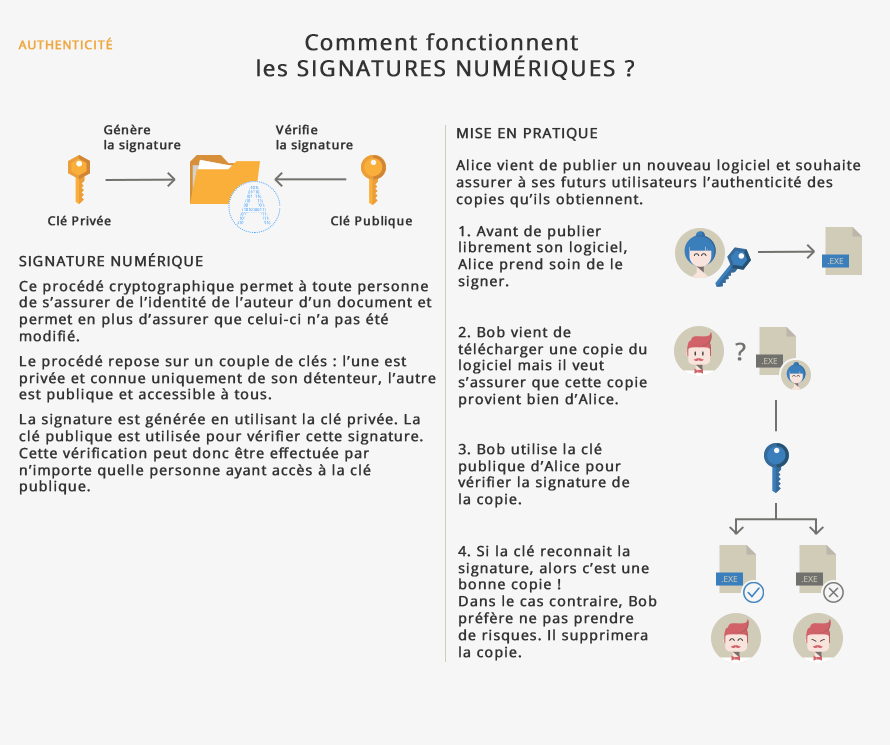 AUTHENTICITÉ

Comment fonctionnent les SIGNATURES NUMÉRIQUES ?

Génère la signature

Vérifie la signature

Clé Privée

Clé Publique

SIGNATURE NUMÉRIQUE

Ce procédé cryptographique permet à toute personne de s'assurer de l'identité de l'auteur d'un document et permet en plus d'assurer que celui-ci n'a pas été modifié.

Le procédé repose sur un couple de clés : l'une est privée et connue uniquement de son détenteur, l'autre est publique et accessible à tous.

La signature est générée en utilisant la clé privée. La clé publique est utilisée pour vérifier cette signature. Cette vérification peut donc être effectuée par n'importe quelle personne ayant accès à la clé publique.

MISE EN PRATIQUE

Alice vient de publier un nouveau logiciel et souhaite assurer à ses futurs utilisateurs l'authenticité des copies qu'ils obtiennent.

1. Avant de publier librement son logiciel, Alice prend soin de le signer.

.EXE

2. Bob vient de télécharger une copie du logiciel mais il veut s'assurer que cette copie provient bien d'Alice.

?

.EXE

3. Bob utilise la clé publique d'Alice pour vérifier la signature de la copie.

4. Si la clé reconnait la signature, alors c'est une bonne copie !
Dans le cas contraire, Bob préfère ne pas prendre de risques. Il supprimera la copie.

.EXE

.EXE