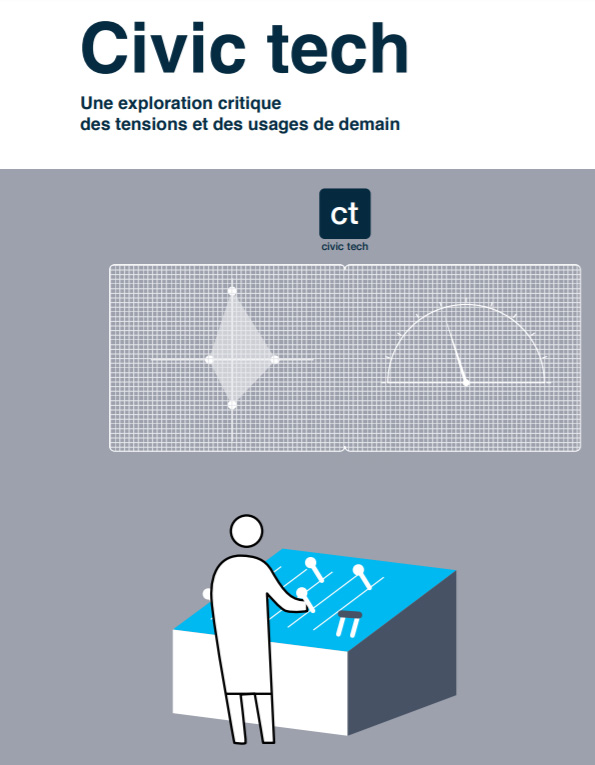 Civic tech

Une exploration critique
des tensions et des usages de demain

ct
civic tech